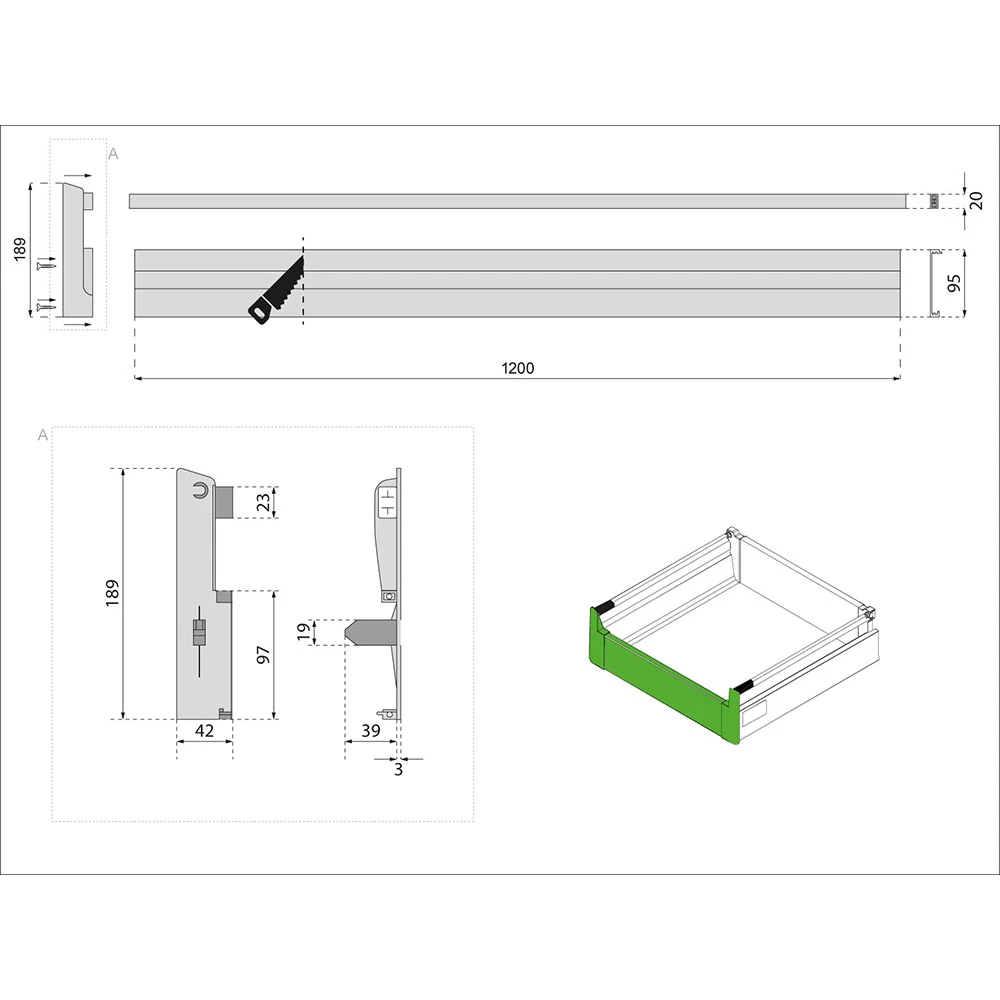 A
189
20
95
1200
A
189
23
97
19
42
39
3