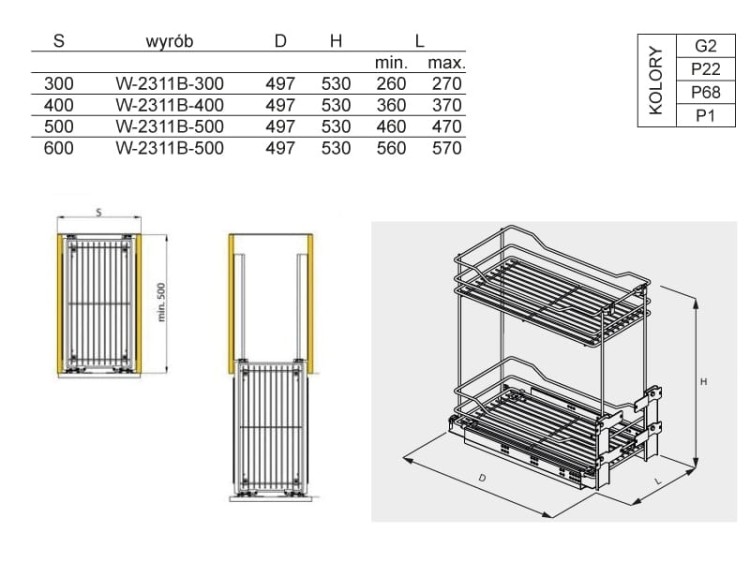 | S | wyrób | D | H | L min. | L max. |
|---|---|---|---|---|---|
| 300 | W-2311B-300 | 497 | 530 | 260 | 270 |
| 400 | W-2311B-400 | 497 | 530 | 360 | 370 |
| 500 | W-2311B-500 | 497 | 530 | 460 | 470 |
| 600 | W-2311B-500 | 497 | 530 | 560 | 570 |

| KOLORY | G2 |
|---|---|
| | P22 |
| | P68 |
| | P1 |

S

min. 500

H

D

L